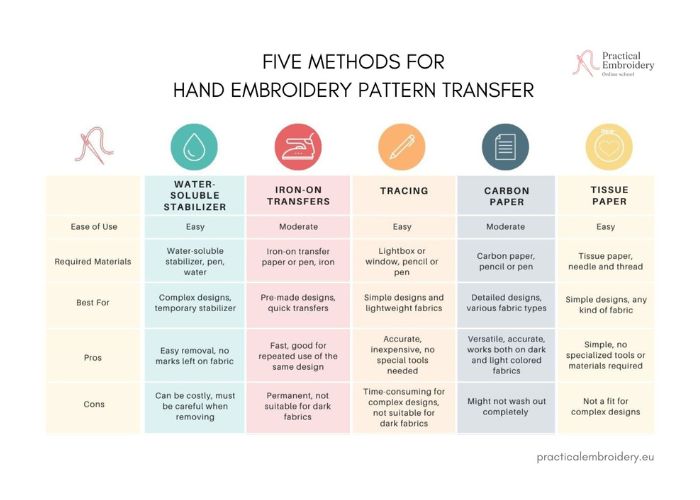 FIVE METHODS FOR
HAND EMBROIDERY PATTERN TRANSFER

Practical Embroidery
Online school

| | WATER-SOLUBLE STABILIZER | IRON-ON TRANSFERS | TRACING | CARBON PAPER | TISSUE PAPER |
|---|---|---|---|---|---|
| Ease of Use | Easy | Moderate | Easy | Moderate | Easy |
| Required Materials | Water-soluble stabilizer, pen, water | Iron-on transfer paper or pen, iron | Lightbox or window, pencil or pen | Carbon paper, pencil or pen | Tissue paper, needle and thread |
| Best For | Complex designs, temporary stabilizer | Pre-made designs, quick transfers | Simple designs and lightweight fabrics | Detailed designs, various fabric types | Simple designs, any kind of fabric |
| Pros | Easy removal, no marks left on fabric | Fast, good for repeated use of the same design | Accurate, inexpensive, no special tools needed | Versatile, accurate, works both on dark and light colored fabrics | Simple, no specialized tools or materials required |
| Cons | Can be costly, must be careful when removing | Permanent, not suitable for dark fabrics | Time-consuming for complex designs, not suitable for dark fabrics | Might not wash out completely | Not a fit for complex designs |

practicalembroidery.eu